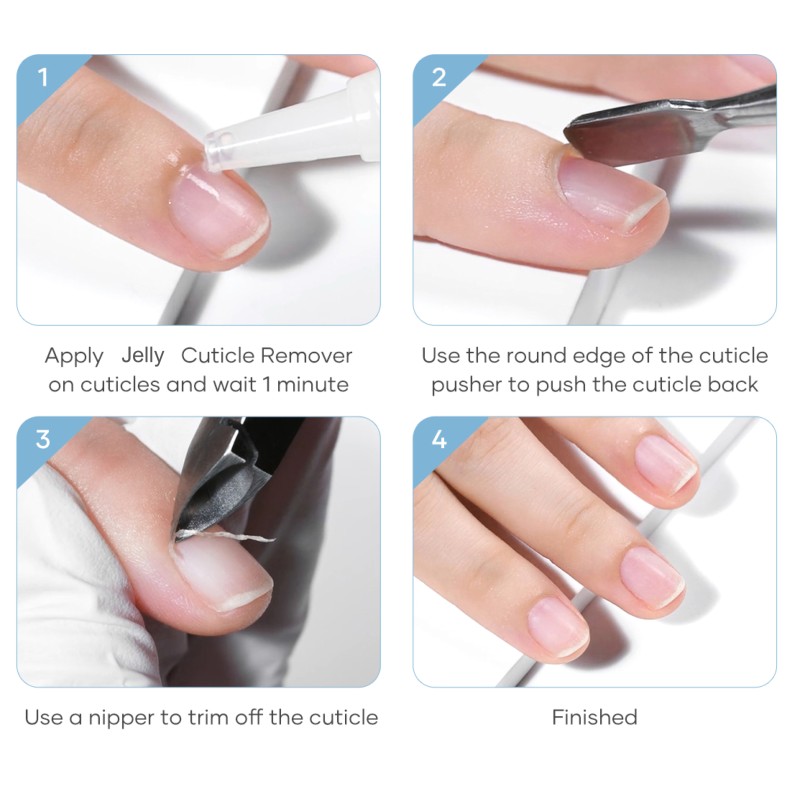 1

Apply Jelly Cuticle Remover on cuticles and wait 1 minute

2

Use the round edge of the cuticle pusher to push the cuticle back

3

Use a nipper to trim off the cuticle

4

Finished