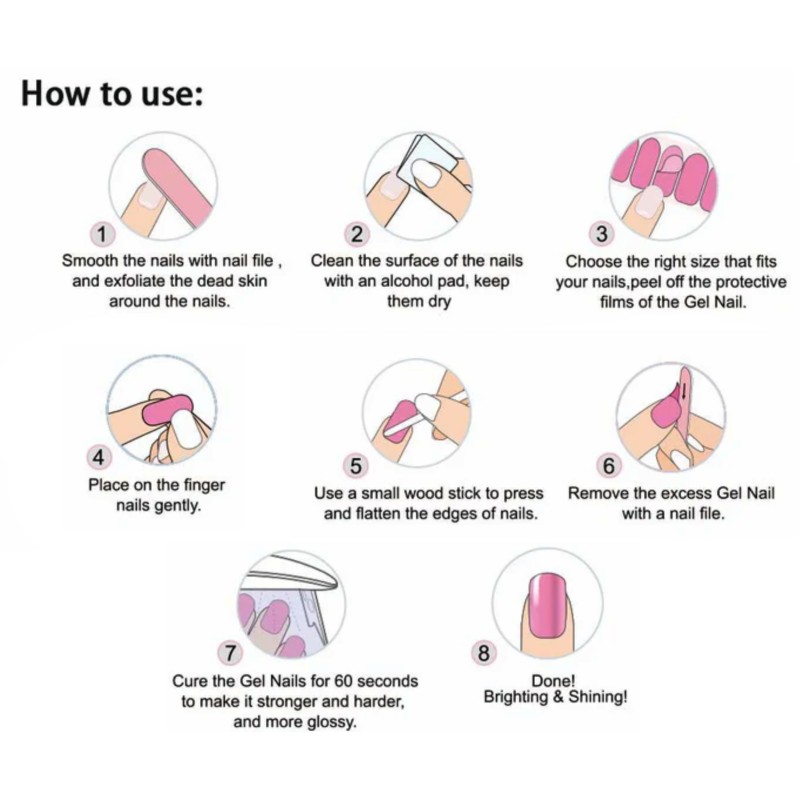 How to use:

1
Smooth the nails with nail file , and exfoliate the dead skin around the nails.

2
Clean the surface of the nails with an alcohol pad, keep them dry

3
Choose the right size that fits your nails,peel off the protective films of the Gel Nail.

4
Place on the finger nails gently.

5
Use a small wood stick to press and flatten the edges of nails.

6
Remove the excess Gel Nail with a nail file.

7
Cure the Gel Nails for 60 seconds to make it stronger and harder, and more glossy.

8
Done!
Brighting & Shining!