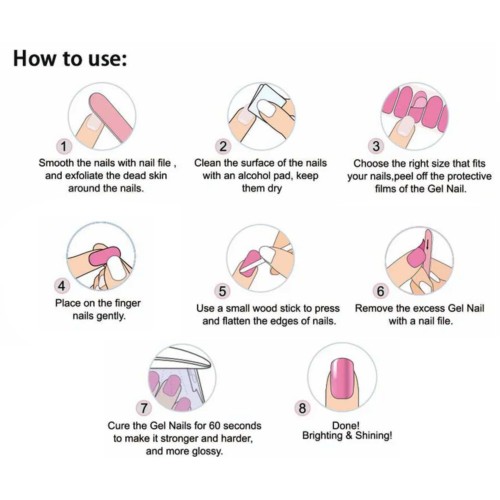 How to use:

1
Smooth the nails with nail file , and exfoliate the dead skin around the nails.

2
Clean the surface of the nails with an alcohol pad, keep them dry

3
Choose the right size that fits your nails,peel off the protective films of the Gel Nail.

4
Place on the finger nails gently.

5
Use a small wood stick to press and flatten the edges of nails.

6
Remove the excess Gel Nail with a nail file.

7
Cure the Gel Nails for 60 seconds to make it stronger and harder, and more glossy.

8
Done!
Brighting & Shining!