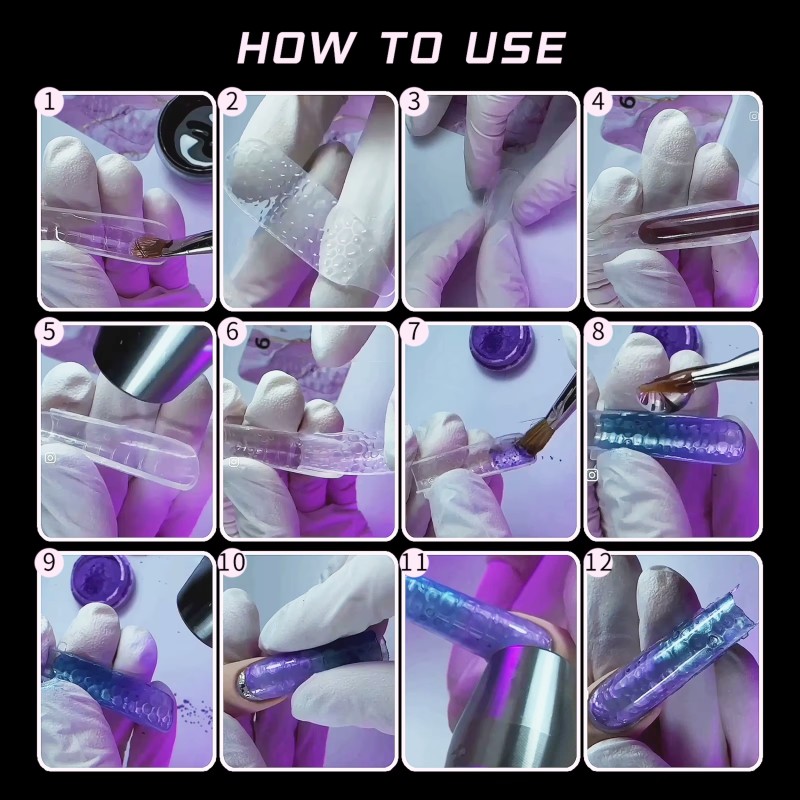 HOW TO USE

1

2

3

4

5

6

7

8

9

10

11

12