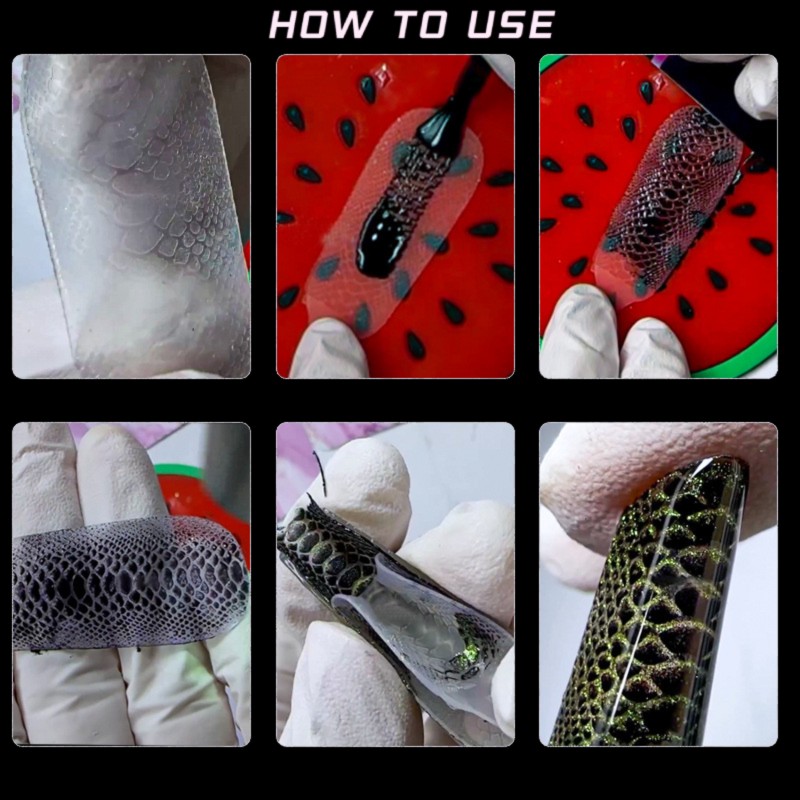 HOW TO USE