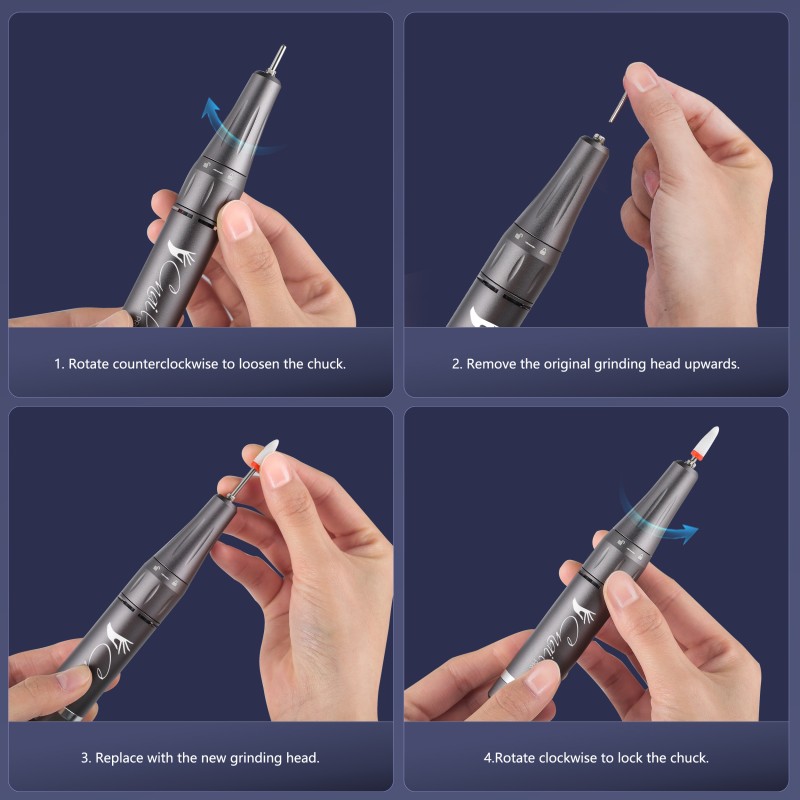 1. Rotate counterclockwise to loosen the chuck.

2. Remove the original grinding head upwards.

3. Replace with the new grinding head.

4.Rotate clockwise to lock the chuck.